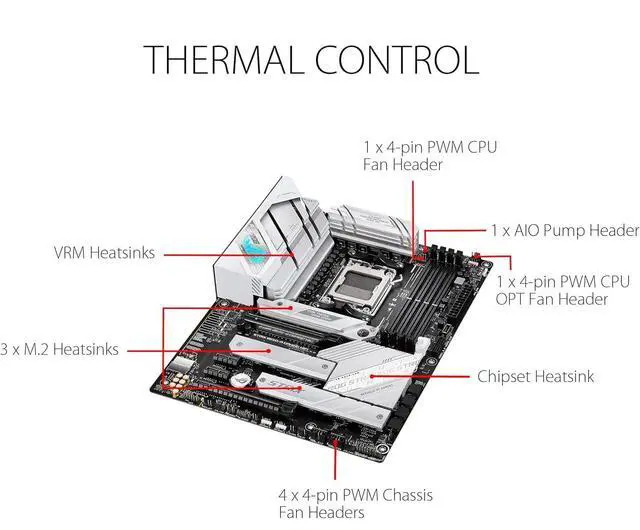 THERMAL CONTROL

1 x 4-pin PWM CPU Fan Header

1 x AIO Pump Header

VRM Heatsinks

1 x 4-pin PWM CPU OPT Fan Header

3 x M.2 Heatsinks

Chipset Heatsink

4 x 4-pin PWM Chassis Fan Headers