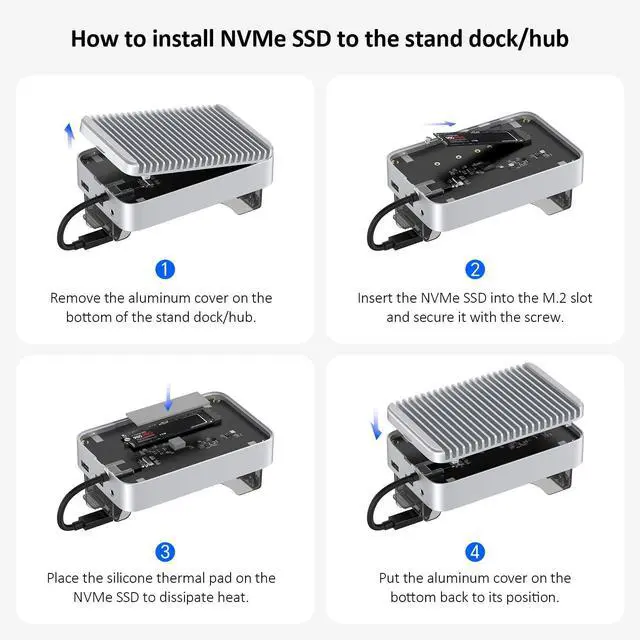 How to install NVMe SSD to the stand dock/hub

1

Remove the aluminum cover on the bottom of the stand dock/hub.

2

Insert the NVMe SSD into the M.2 slot and secure it with the screw.

3

Place the silicone thermal pad on the NVMe SSD to dissipate heat.

4

Put the aluminum cover on the bottom back to its position.