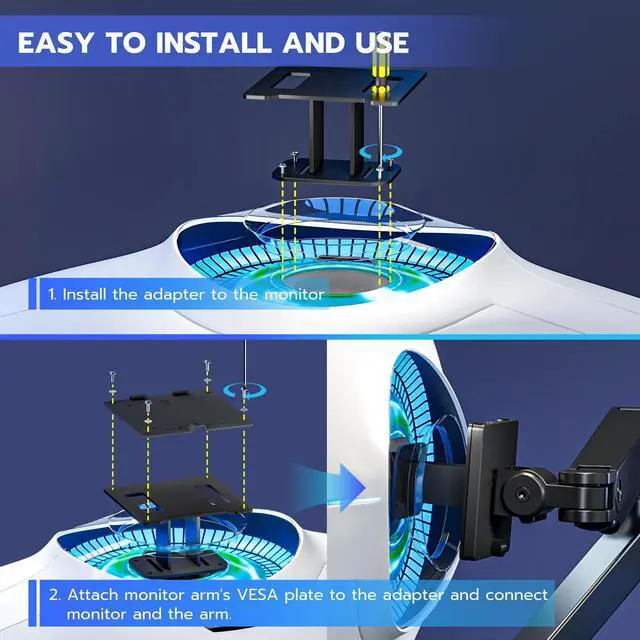 EASY TO INSTALL AND USE

1. Install the adapter to the monitor

2. Attach monitor arm's VESA plate to the adapter and connect monitor and the arm.