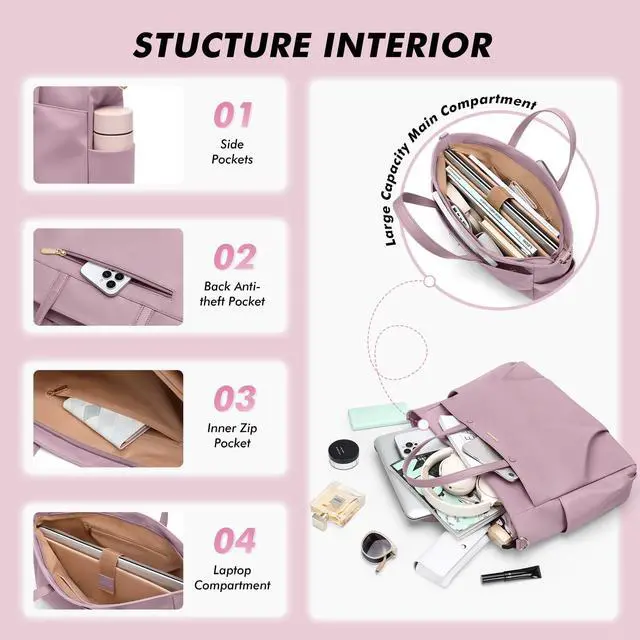 STUCTURE INTERIOR

01
Side Pockets

02
Back Anti-theft Pocket

03
Inner Zip Pocket

04
Laptop Compartment

Large Capacity Main Compartment