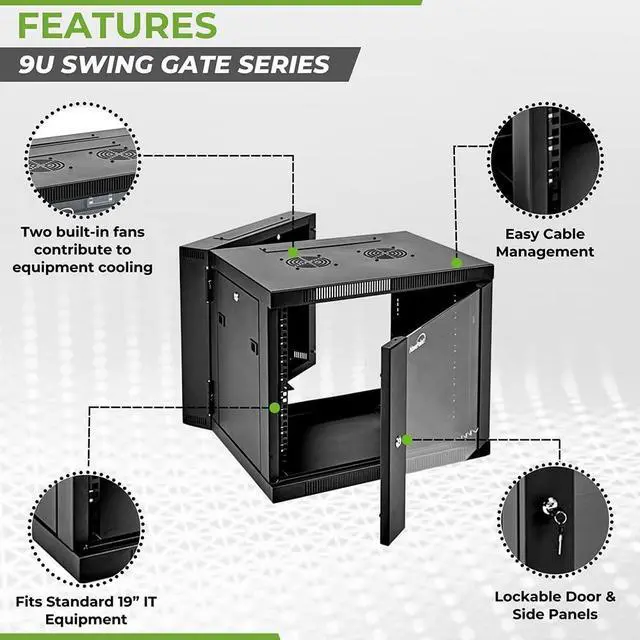 FEATURES

9U SWING GATE SERIES

Two built-in fans contribute to equipment cooling

Easy Cable Management

Fits Standard 19” IT Equipment

Lockable Door & Side Panels