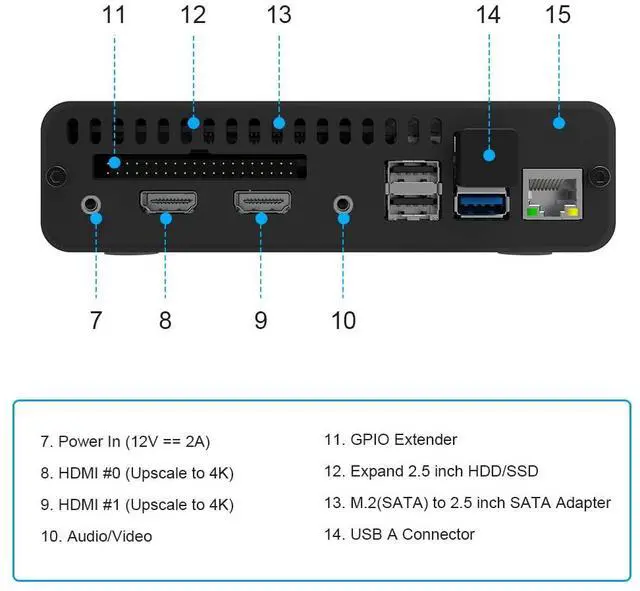 11 12 13 14 15

7 8 9 10

7. Power In (12V == 2A)

8. HDMI #0 (Upscale to 4K)

9. HDMI #1 (Upscale to 4K)

10. Audio/Video

11. GPIO Extender

12. Expand 2.5 inch HDD/SSD

13. M.2(SATA) to 2.5 inch SATA Adapter

14. USB A Connector