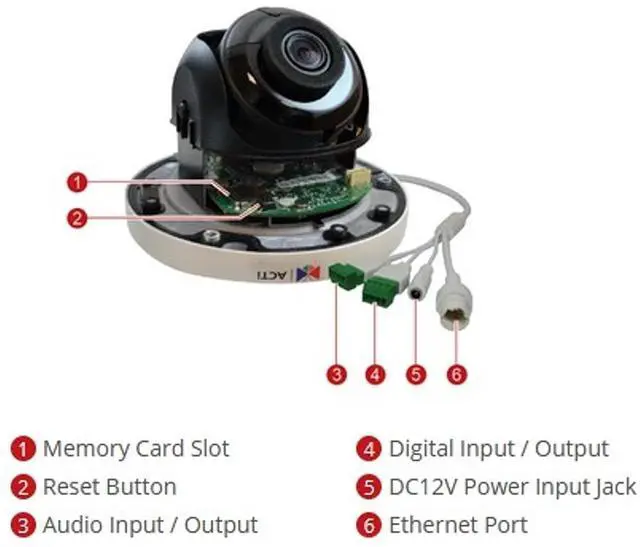 1
2
ACTi
3 4 5 6

1 Memory Card Slot
2 Reset Button
3 Audio Input / Output

4 Digital Input / Output
5 DC12V Power Input Jack
6 Ethernet Port