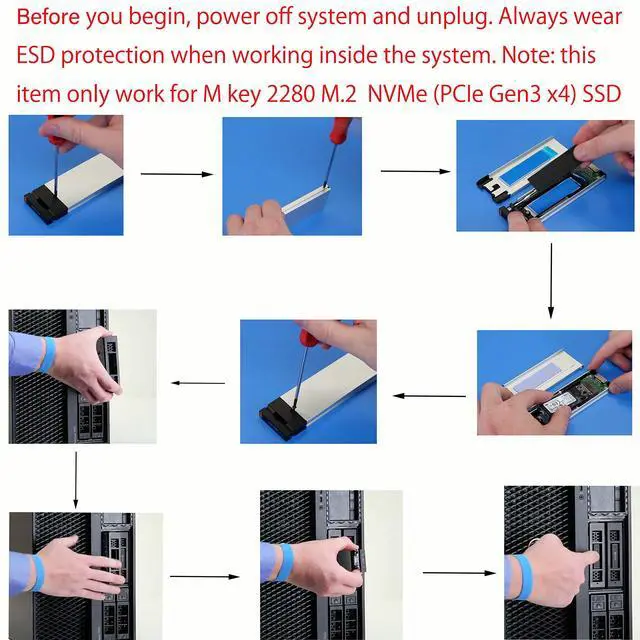 Before you begin, power off system and unplug. Always wear ESD protection when working inside the system. Note: this item only work for M key 2280 M.2  NVMe (PCIe Gen3 x4) SSD