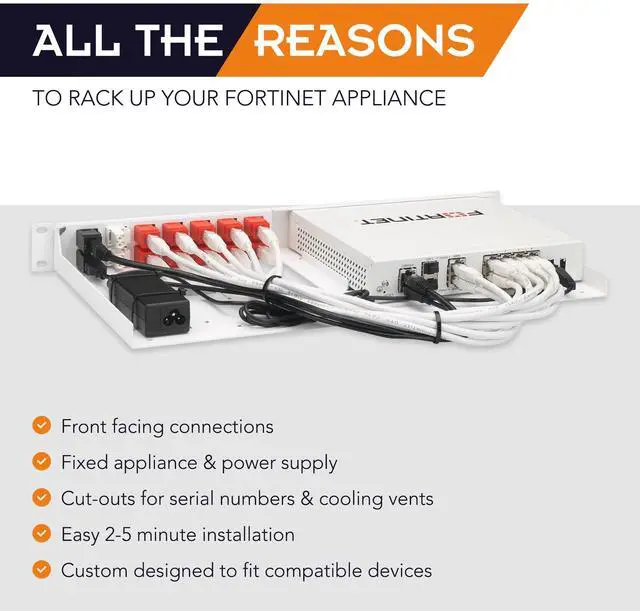 ALL THE REASONS

TO RACK UP YOUR FORTINET APPLIANCE

FORTINET

Front facing connections

Fixed appliance & power supply

Cut-outs for serial numbers & cooling vents

Easy 2-5 minute installation

Custom designed to fit compatible devices