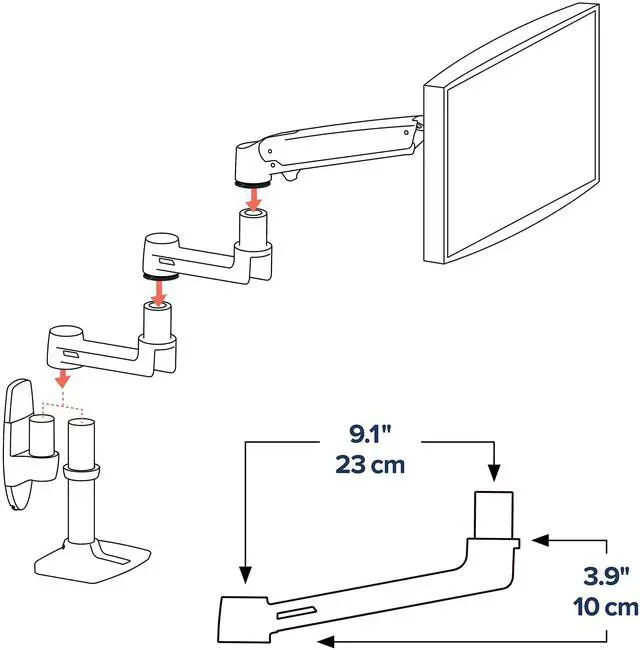 9.1"
23 cm

3.9"
10 cm