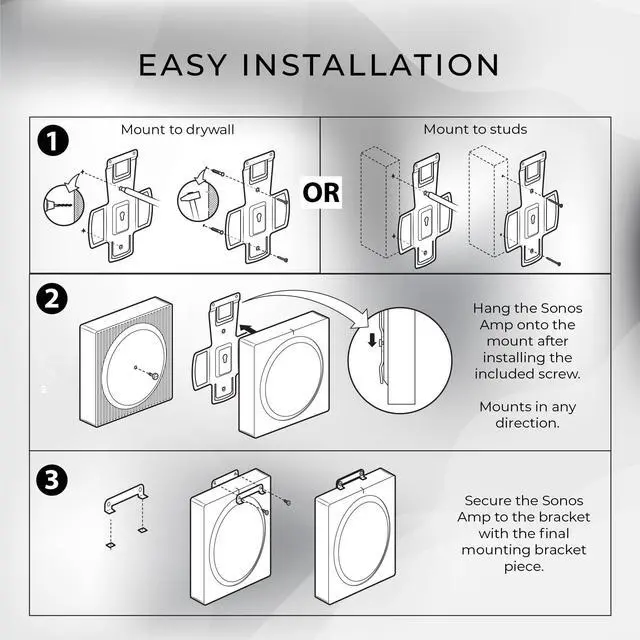 EASY INSTALLATION

1

Mount to drywall

OR

Mount to studs

2

Hang the Sonos Amp onto the mount after installing the included screw.

Mounts in any direction.

3

Secure the Sonos Amp to the bracket with the final mounting bracket piece.