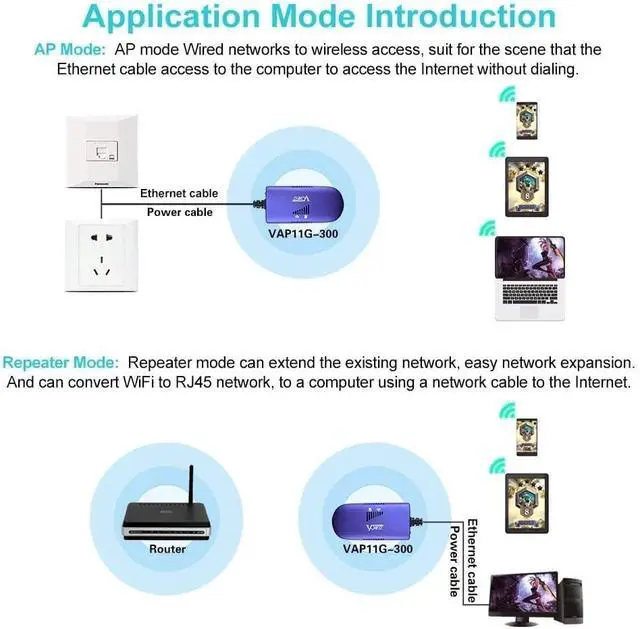 Application Mode Introduction

AP Mode: AP mode Wired networks to wireless access, suit for the scene that the Ethernet cable access to the computer to access the Internet without dialing.

Ethernet cable
Power cable
VAP11G-300

Repeater Mode: Repeater mode can extend the existing network, easy network expansion. And can convert WiFi to RJ45 network, to a computer using a network cable to the Internet.

Router
VAP11G-300
Ethernet cable
Power cable