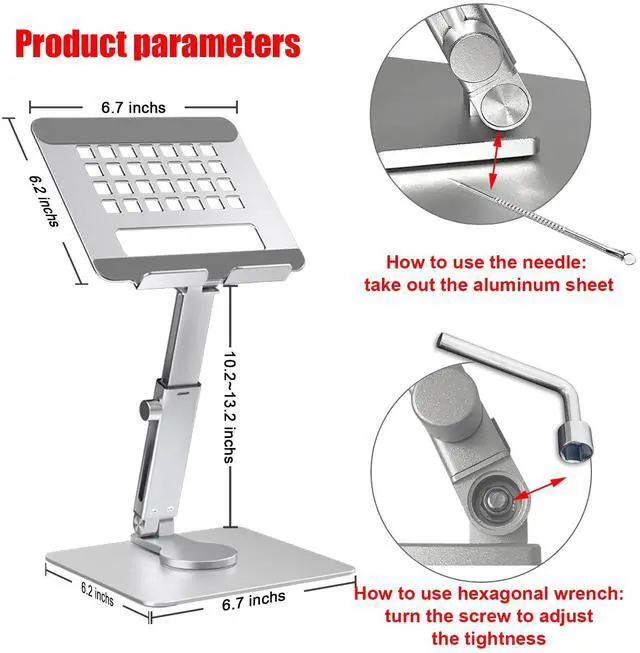 Product parameters

6.7 inchs

6.2 inchs

10.2~13.2 inchs

6.2 inchs

6.7 inchs

How to use the needle: take out the aluminum sheet

How to use hexagonal wrench: turn the screw to adjust the tightness