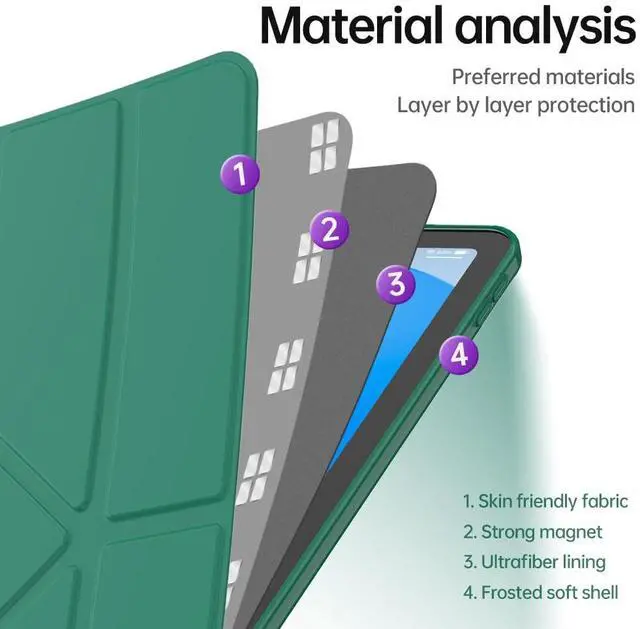 Material analysis

Preferred materials
Layer by layer protection

1

2

3

4

1. Skin friendly fabric
2. Strong magnet
3. Ultrafiber lining
4. Frosted soft shell