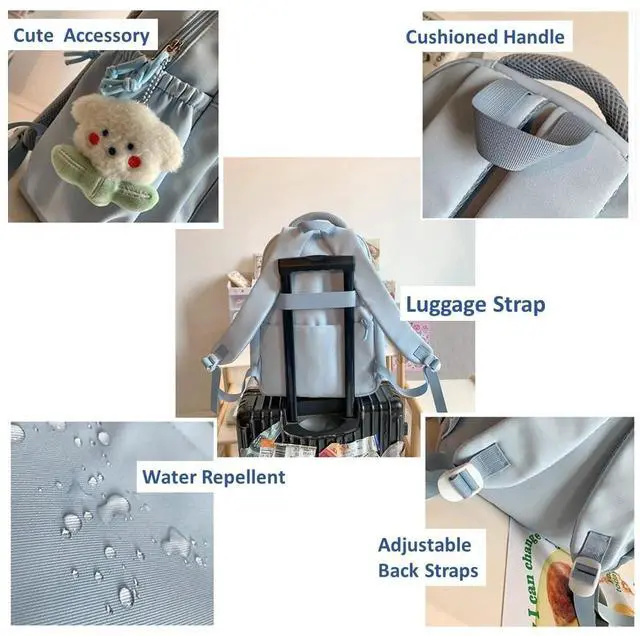 Cute Accessory

Cushioned Handle

Luggage Strap

Water Repellent

Adjustable Back Straps

I can change