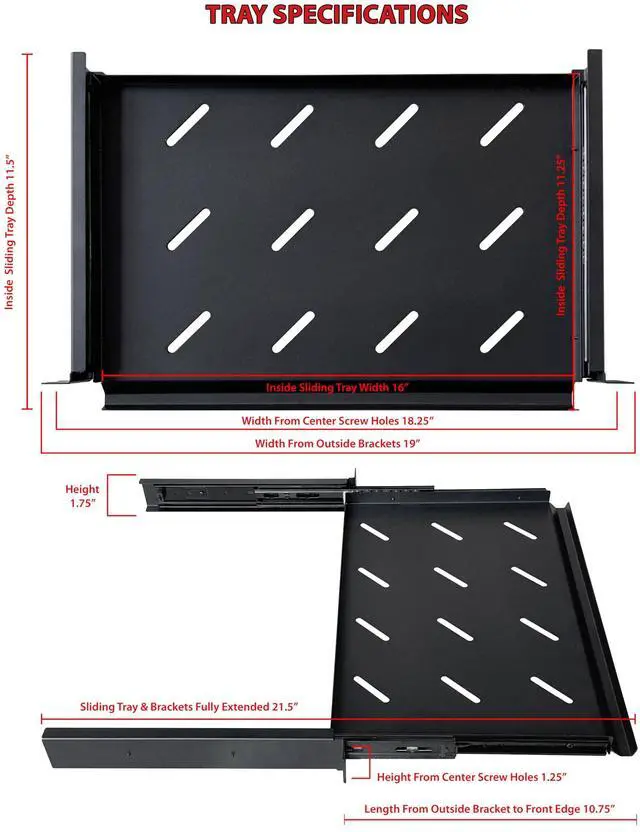 TRAY SPECIFICATIONS

Inside Sliding Tray Depth 11.5"

Inside Sliding Tray Depth 11.25"

Inside Sliding Tray Width 16"

Width From Center Screw Holes 18.25"

Width From Outside Brackets 19"

Height 1.75"

Sliding Tray & Brackets Fully Extended 21.5"

Height From Center Screw Holes 1.25"

Length From Outside Bracket to Front Edge 10.75"