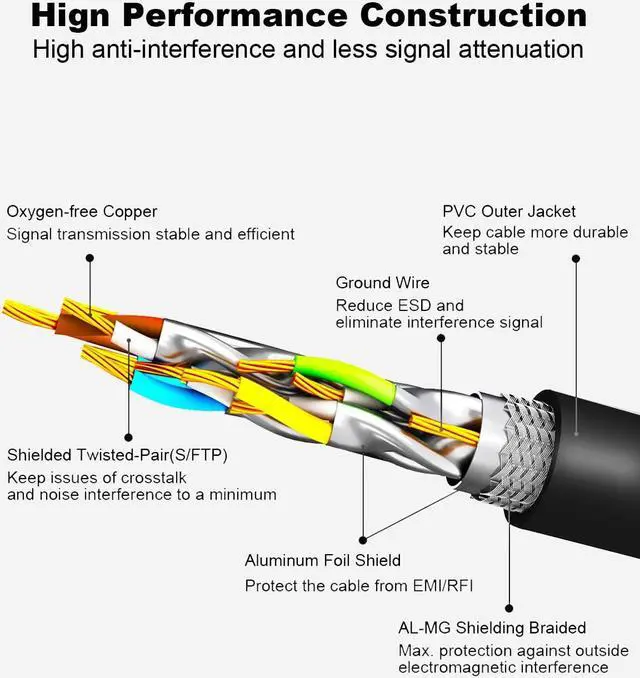 Hign Performance Construction
High anti-interference and less signal attenuation

Oxygen-free Copper
Signal transmission stable and efficient

PVC Outer Jacket
Keep cable more durable and stable

Ground Wire
Reduce ESD and eliminate interference signal

Shielded Twisted-Pair(S/FTP)
Keep issues of crosstalk and noise interference to a minimum

Aluminum Foil Shield
Protect the cable from EMI/RFI

AL-MG Shielding Braided
Max. protection against outside electromagnetic interference