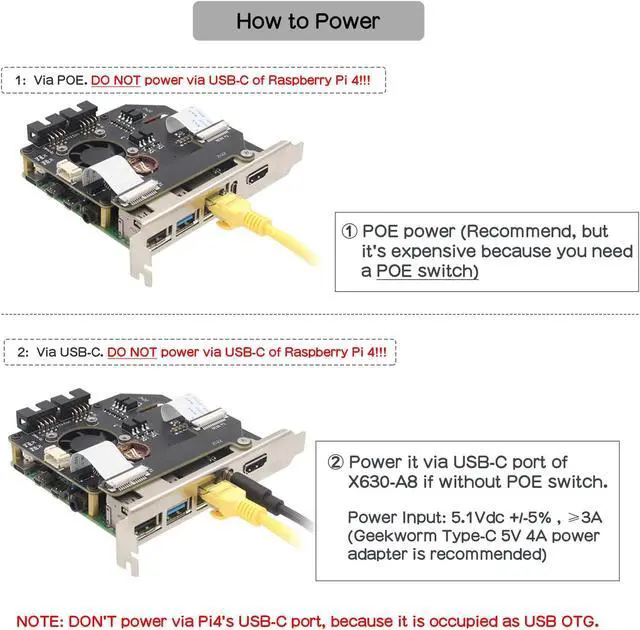 How to Power

1: Via POE. DO NOT power via USB-C of Raspberry Pi 4!!!

① POE power (Recommend, but it's expensive because you need a POE switch)

2: Via USB-C. DO NOT power via USB-C of Raspberry Pi 4!!!

② Power it via USB-C port of X630-A8 if without POE switch.

Power Input: 5.1Vdc +/-5% , ≥3A (Geekworm Type-C 5V 4A power adapter is recommended)

NOTE: DON'T power via Pi4's USB-C port, because it is occupied as USB OTG.