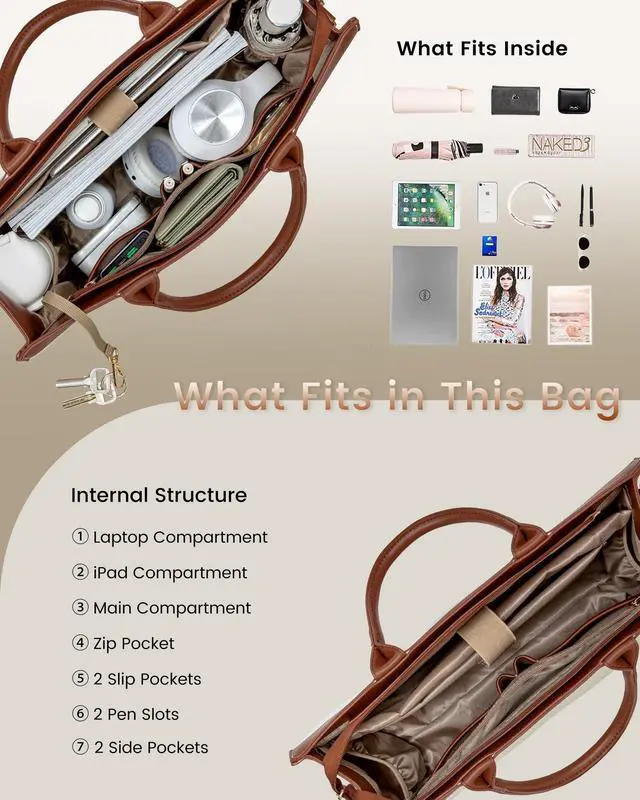 What Fits Inside

NAKED3

L'OFFICIEL

What Fits in This Bag

Internal Structure

① Laptop Compartment

② iPad Compartment

③ Main Compartment

④ Zip Pocket

⑤ 2 Slip Pockets

⑥ 2 Pen Slots

⑦ 2 Side Pockets