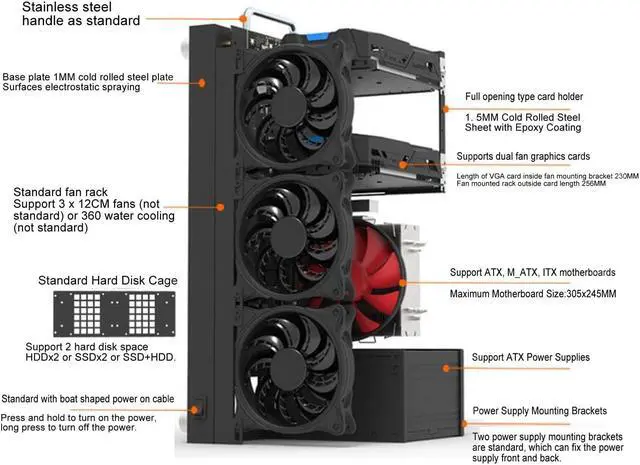 Stainless steel handle as standard

Base plate 1MM cold rolled steel plate
Surfaces electrostatic spraying

Standard fan rack
Support 3 x 12CM fans (not standard) or 360 water cooling (not standard)

Standard Hard Disk Cage

Support 2 hard disk space
HDDx2 or SSDx2 or SSD+HDD.

Standard with boat shaped power on cable

Press and hold to turn on the power, long press to turn off the power.

Full opening type card holder

1. 5MM Cold Rolled Steel Sheet with Epoxy Coating

Supports dual fan graphics cards

Length of VGA card inside fan mounting bracket 230MM
Fan mounted rack outside card length 256MM

Support ATX, M_ATX, ITX motherboards

Maximum Motherboard Size:305x245MM

Support ATX Power Supplies

Power Supply Mounting Brackets

Two power supply mounting brackets are standard, which can fix the power supply front and back.