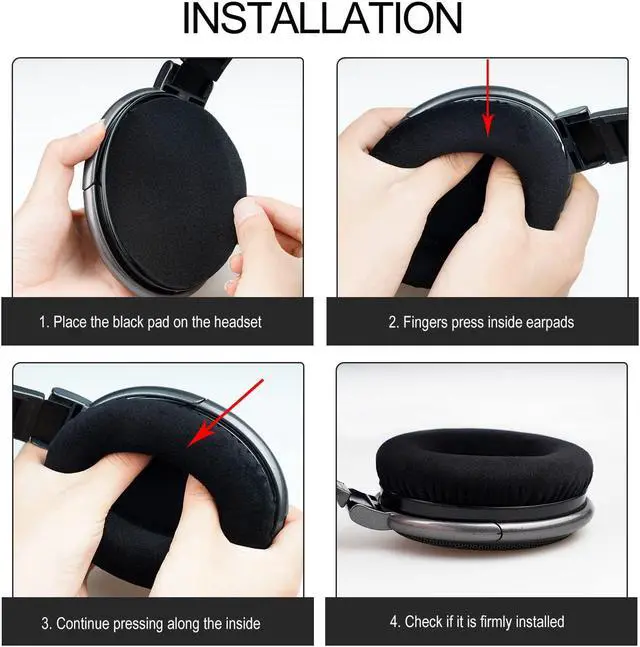 INSTALLATION

1. Place the black pad on the headset

2. Fingers press inside earpads

3. Continue pressing along the inside

4. Check if it is firmly installed