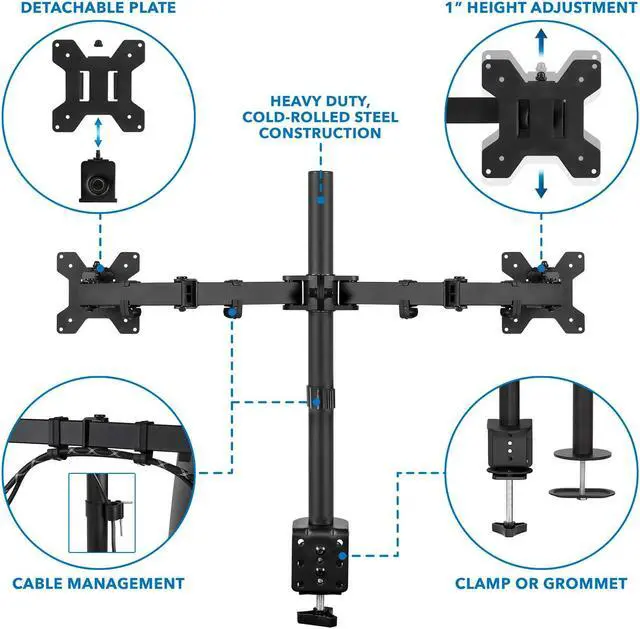 DETACHABLE PLATE

1" HEIGHT ADJUSTMENT

HEAVY DUTY, COLD-ROLLED STEEL CONSTRUCTION

CABLE MANAGEMENT

CLAMP OR GROMMET