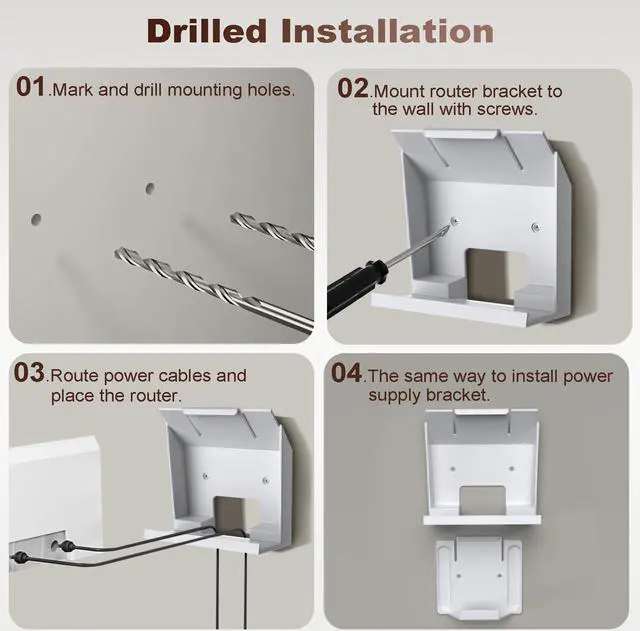 Drilled Installation

01.Mark and drill mounting holes.

02.Mount router bracket to the wall with screws.

03.Route power cables and place the router.

04.The same way to install power supply bracket.