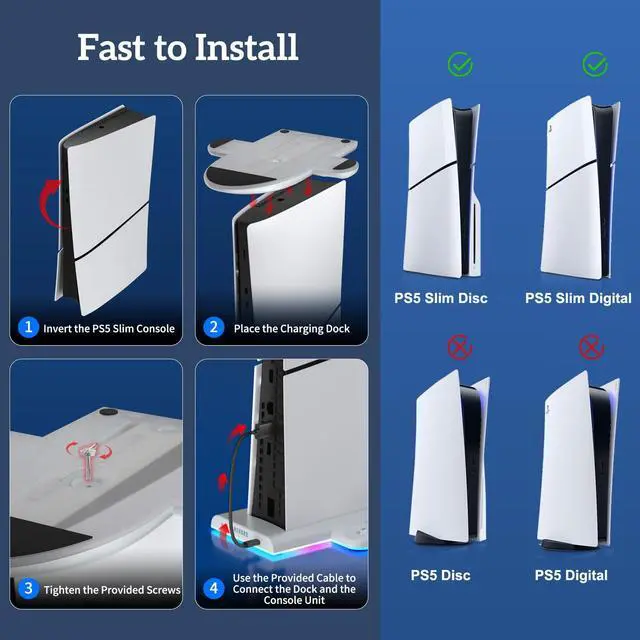 Fast to Install

1 Invert the PS5 Slim Console

2 Place the Charging Dock

3 Tighten the Provided Screws

4 Use the Provided Cable to Connect the Dock and the Console Unit

PS5 Slim Disc

PS5 Slim Digital

PS5 Disc

PS5 Digital