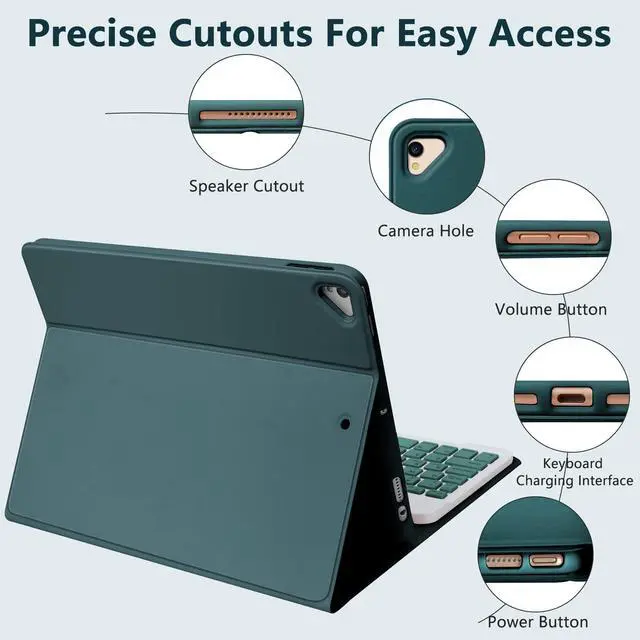 Precise Cutouts For Easy Access

Speaker Cutout

Camera Hole

Volume Button

Keyboard Charging Interface

Power Button