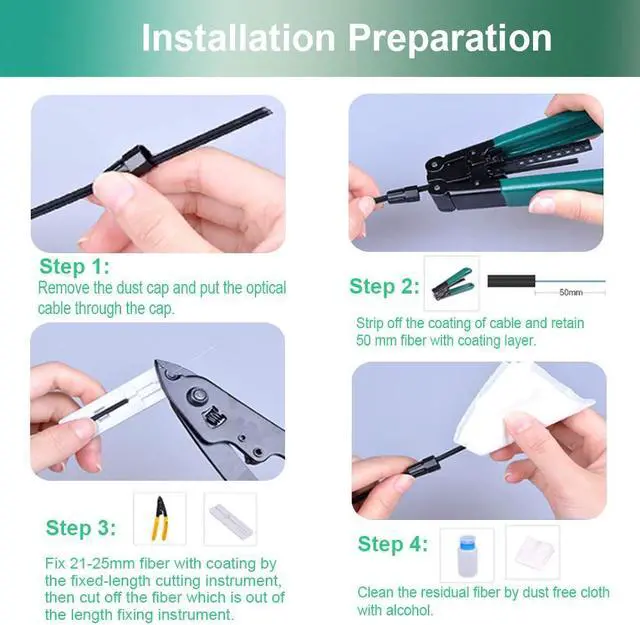 Installation Preparation

Step 1:
Remove the dust cap and put the optical cable through the cap.

Step 2:
50mm
Strip off the coating of cable and retain 50 mm fiber with coating layer.

Step 3:
Fix 21-25mm fiber with coating by the fixed-length cutting instrument, then cut off the fiber which is out of the length fixing instrument.

Step 4:
Clean the residual fiber by dust free cloth with alcohol.