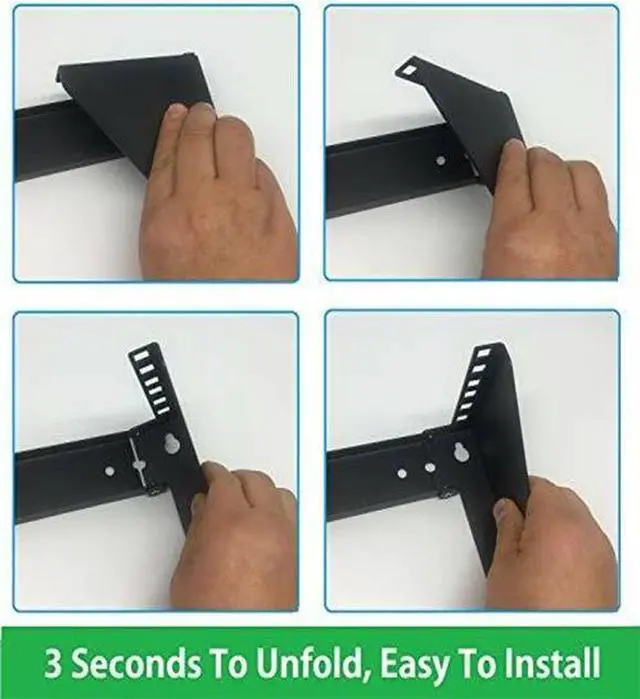 3 Seconds To Unfold, Easy To Install