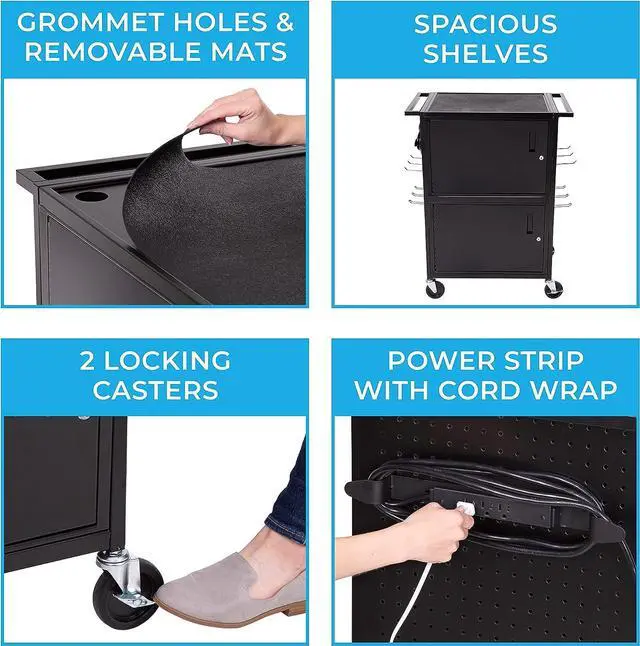 GROMMET HOLES & REMOVABLE MATS

SPACIOUS SHELVES

2 LOCKING CASTERS

POWER STRIP WITH CORD WRAP