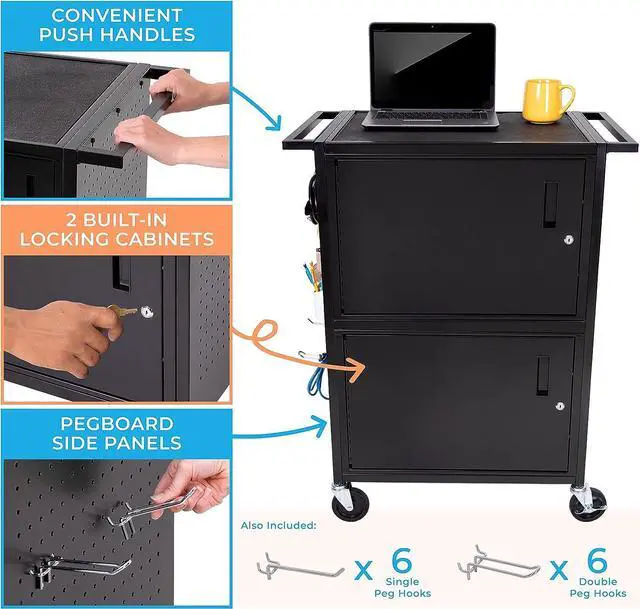 CONVENIENT PUSH HANDLES

2 BUILT-IN LOCKING CABINETS

PEGBOARD SIDE PANELS

Also Included:

x 6 Single Peg Hooks

x 6 Double Peg Hooks