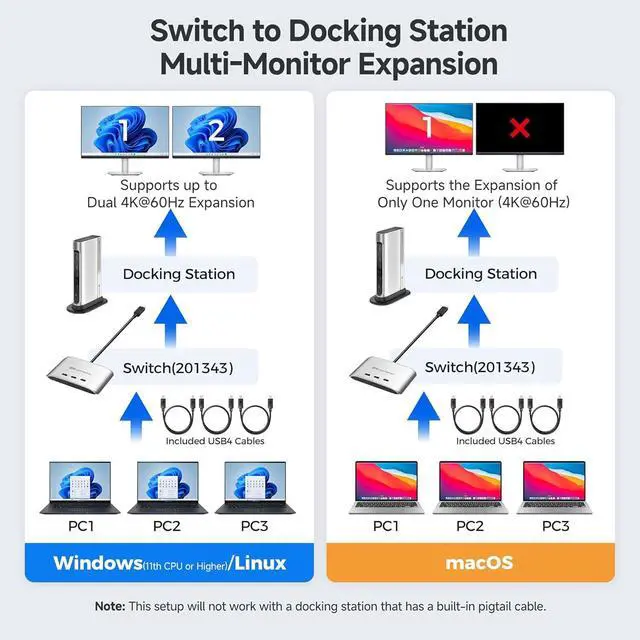 Switch to Docking Station Multi-Monitor Expansion

1 2

Supports up to Dual 4K@60Hz Expansion

Docking Station

Switch(201343)

Included USB4 Cables

PC1 PC2 PC3

Windows(11th CPU or Higher)/Linux

1

Supports the Expansion of Only One Monitor (4K@60Hz)

Docking Station

Switch(201343)

Included USB4 Cables

PC1 PC2 PC3

macOS

Note: This setup will not work with a docking station that has a built-in pigtail cable.