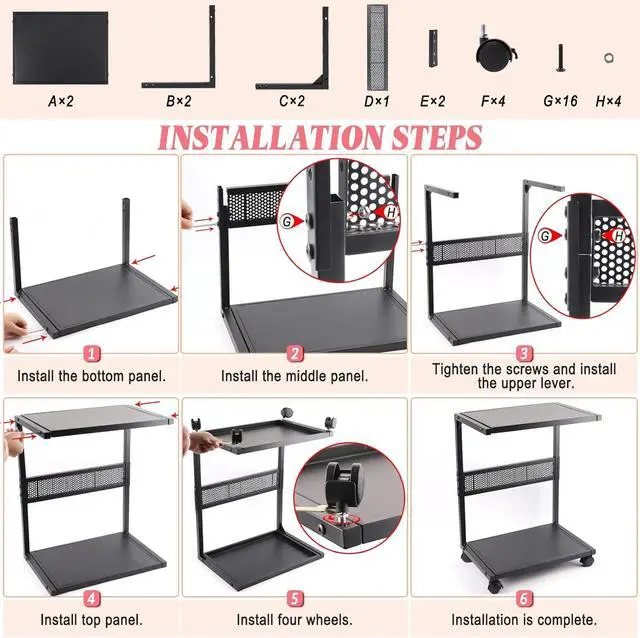 A×2 B×2 C×2 D×1 E×2 F×4 G×16 H×4

INSTALLATION STEPS

G H

G H

1
Install the bottom panel.

2
Install the middle panel.

3
Tighten the screws and install the upper lever.

4
Install top panel.

5
Install four wheels.

6
Installation is complete.