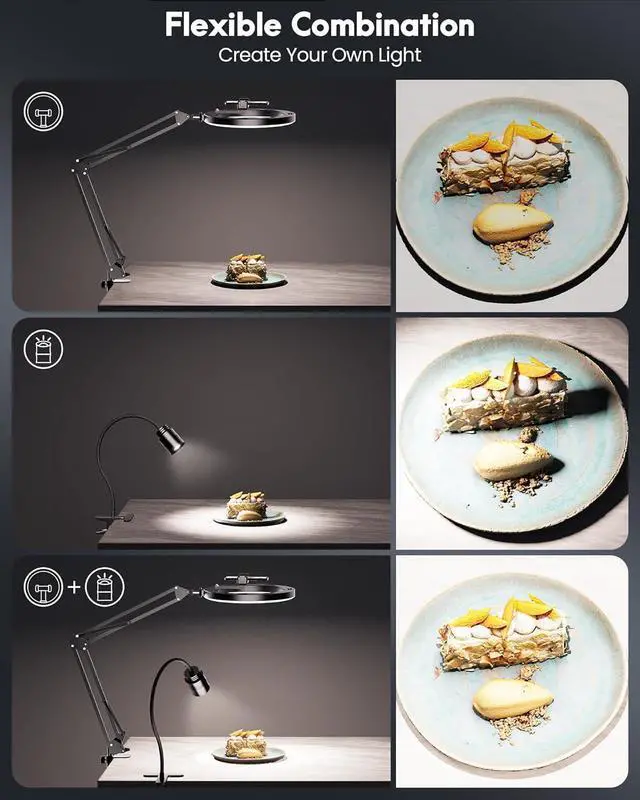 Flexible Combination
Create Your Own Light

+