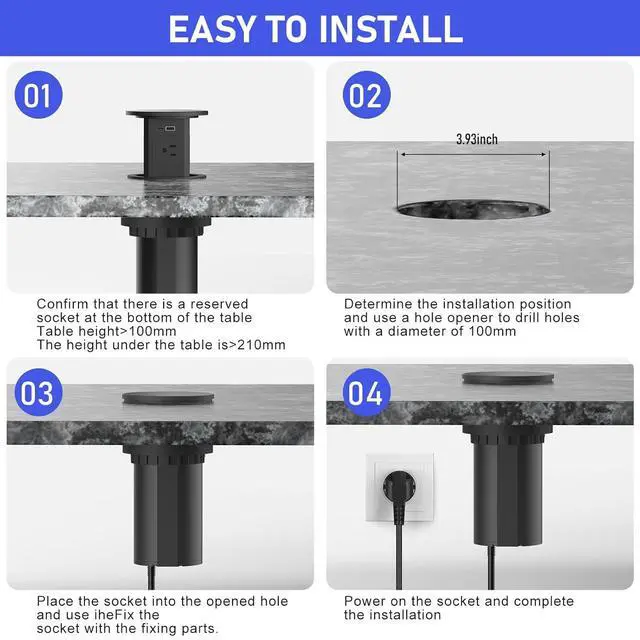 EASY TO INSTALL

01

Confirm that there is a reserved socket at the bottom of the table
Table height>100mm
The height under the table is>210mm

02

3.93inch

Determine the installation position and use a hole opener to drill holes with a diameter of 100mm

03

Place the socket into the opened hole and use iheFix the socket with the fixing parts.

04

Power on the socket and complete the installation