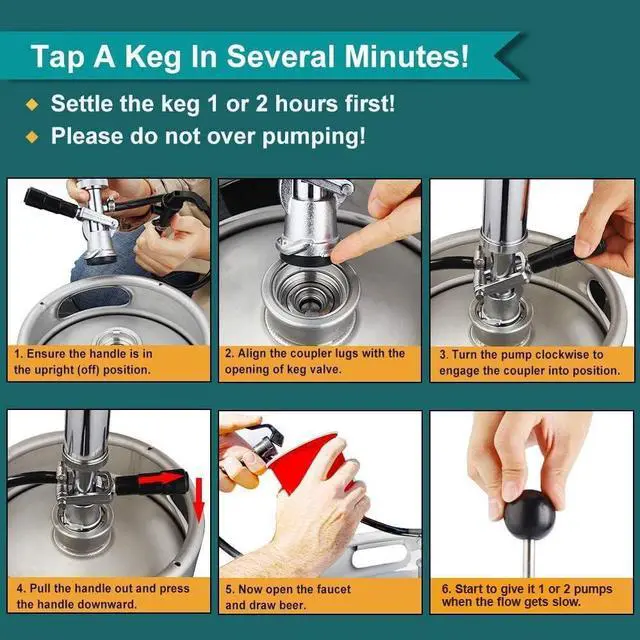 Tap A Keg In Several Minutes!

Settle the keg 1 or 2 hours first!

Please do not over pumping!

1. Ensure the handle is in the upright (off) position.

2. Align the coupler lugs with the opening of keg valve.

3. Turn the pump clockwise to engage the coupler into position.

4. Pull the handle out and press the handle downward.

5. Now open the faucet and draw beer.

6. Start to give it 1 or 2 pumps when the flow gets slow.