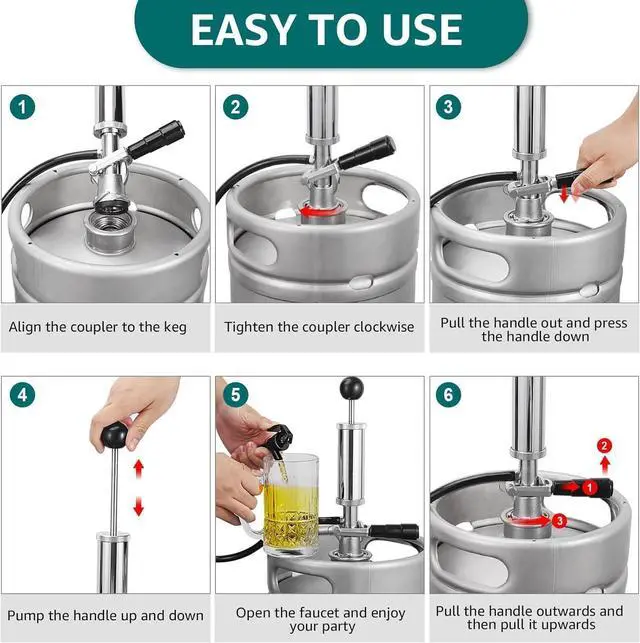 EASY TO USE

1

Align the coupler to the keg

2

Tighten the coupler clockwise

3

Pull the handle out and press the handle down

4

Pump the handle up and down

5

Open the faucet and enjoy your party

6

2

1

3

Pull the handle outwards and then pull it upwards