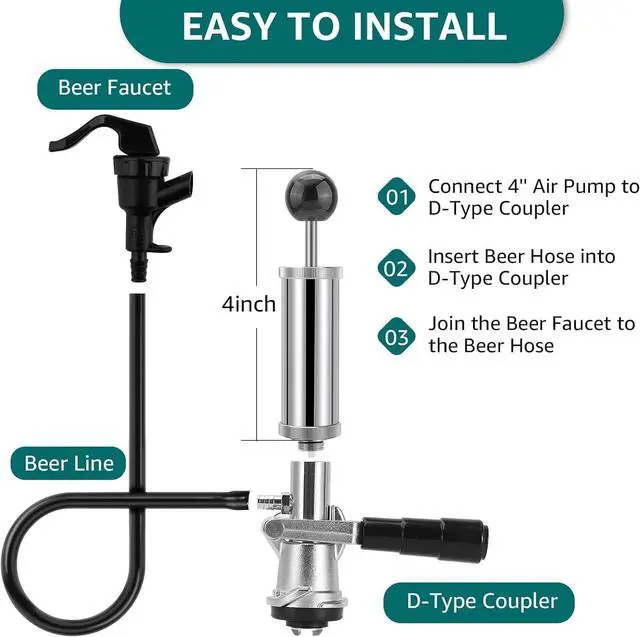 EASY TO INSTALL

Beer Faucet

4inch

01 Connect 4'' Air Pump to D-Type Coupler

02 Insert Beer Hose into D-Type Coupler

03 Join the Beer Faucet to the Beer Hose

Beer Line

D-Type Coupler