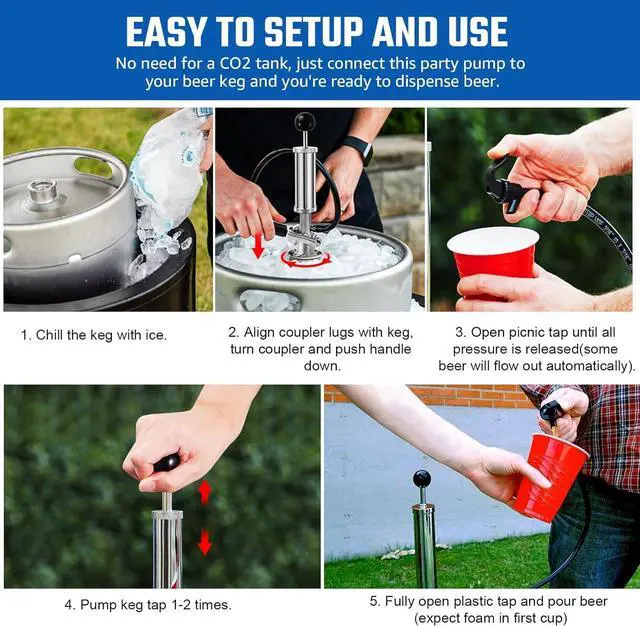 EASY TO SETUP AND USE

No need for a CO2 tank, just connect this party pump to your beer keg and you're ready to dispense beer.

1. Chill the keg with ice.

2. Align coupler lugs with keg, turn coupler and push handle down.

3. Open picnic tap until all pressure is released(some beer will flow out automatically).

4. Pump keg tap 1-2 times.

5. Fully open plastic tap and pour beer (expect foam in first cup)