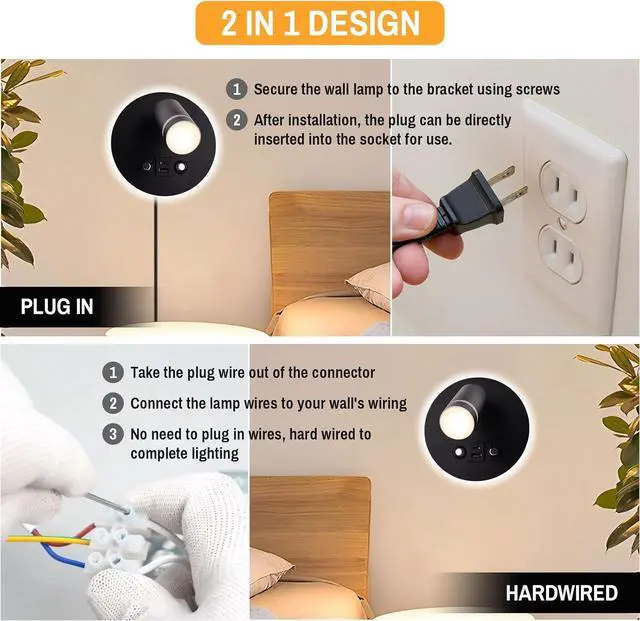 2 IN 1 DESIGN

1 Secure the wall lamp to the bracket using screws

2 After installation, the plug can be directly inserted into the socket for use.

PLUG IN

1 Take the plug wire out of the connector

2 Connect the lamp wires to your wall's wiring

3 No need to plug in wires, hard wired to complete lighting

HARDWIRED