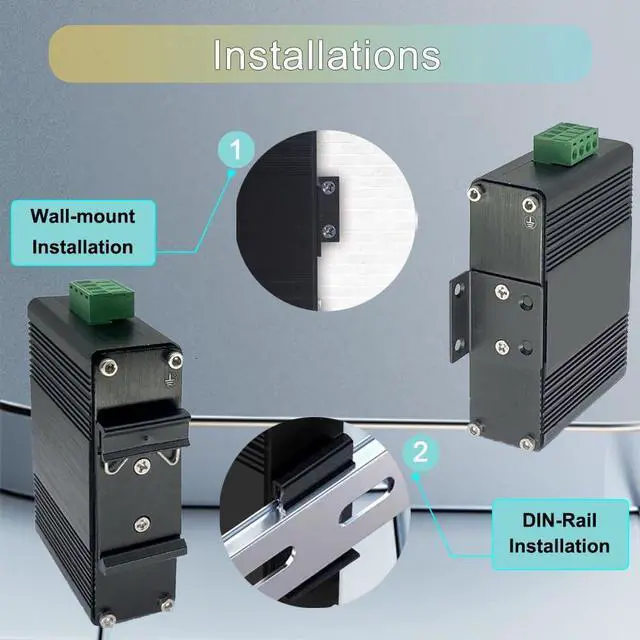 Installations

1

Wall-mount Installation

2

DIN-Rail Installation