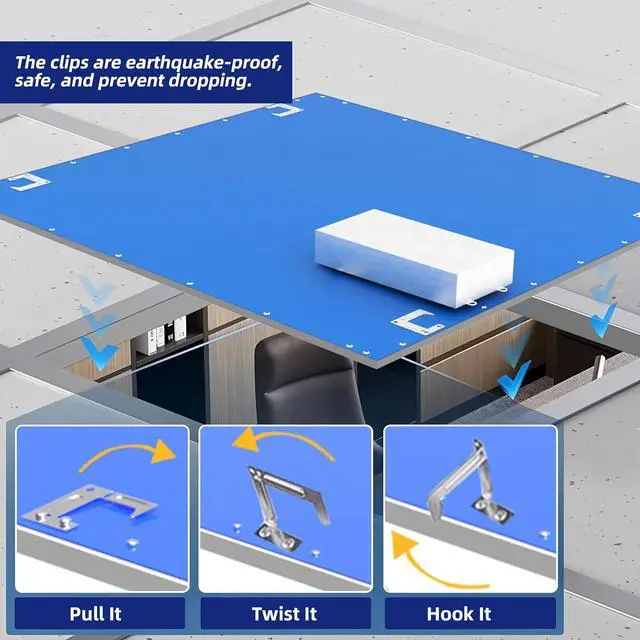 The clips are earthquake-proof, safe, and prevent dropping.

Pull It

Twist It

Hook It