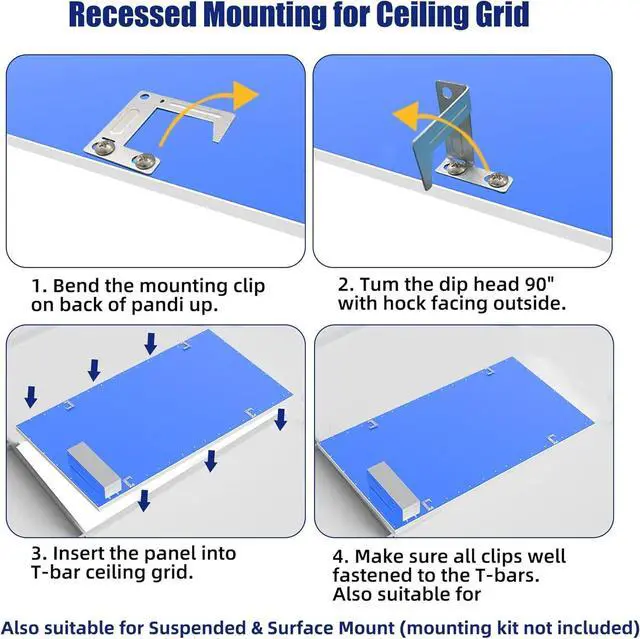 Recessed Mounting for Ceiling Grid

1. Bend the mounting clip on back of pandi up.

2. Tum the dip head 90" with hock facing outside.

3. Insert the panel into T-bar ceiling grid.

4. Make sure all clips well fastened to the T-bars. Also suitable for

Also suitable for Suspended & Surface Mount (mounting kit not included)