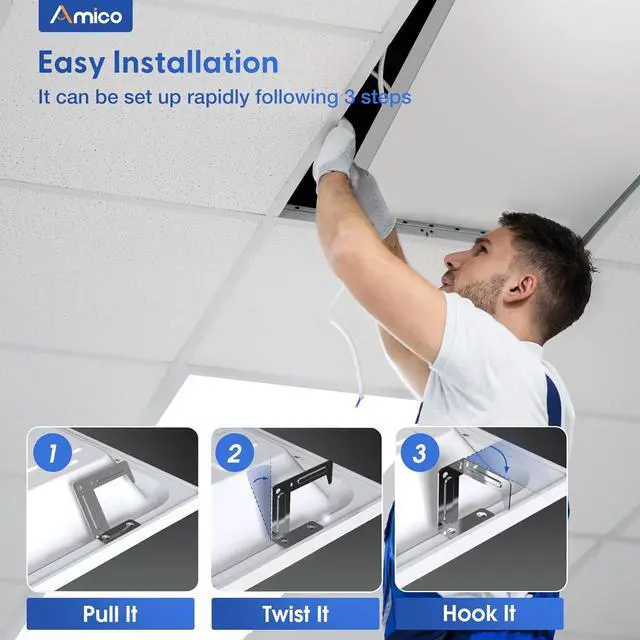 Amico

Easy Installation

It can be set up rapidly following 3 steps

1

2

3

Pull It

Twist It

Hook It