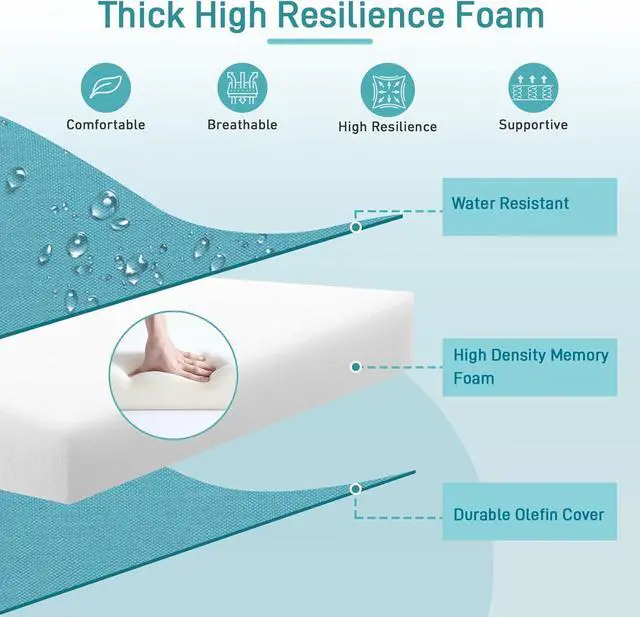 Thick High Resilience Foam

Comfortable

Breathable

High Resilience

Supportive

Water Resistant

High Density Memory Foam

Durable Olefin Cover