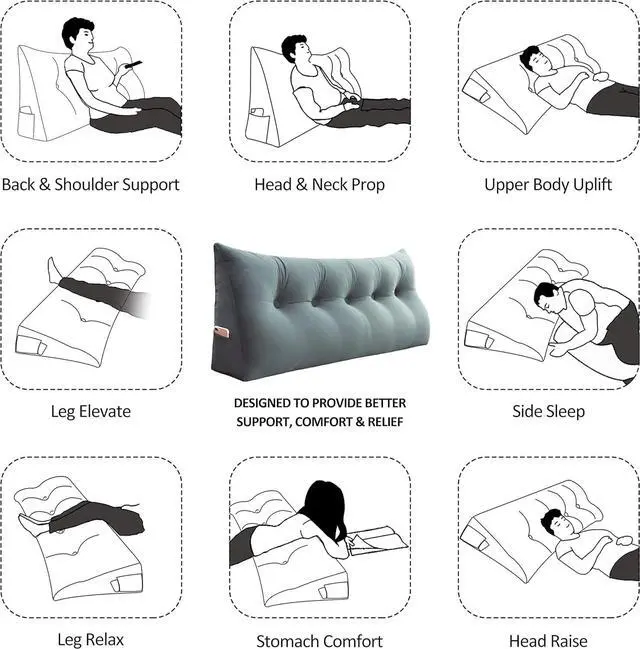 Back & Shoulder Support

Head & Neck Prop

Upper Body Uplift

Leg Elevate

DESIGNED TO PROVIDE BETTER SUPPORT, COMFORT & RELIEF

Side Sleep

Leg Relax

Stomach Comfort

Head Raise