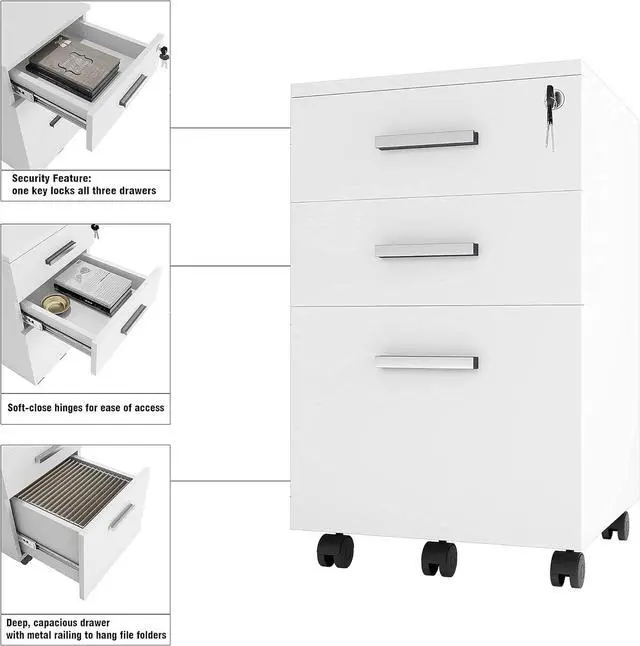 Security Feature:
one key locks all three drawers

Soft-close hinges for ease of access

Deep, capacious drawer
with metal railing to hang file folders