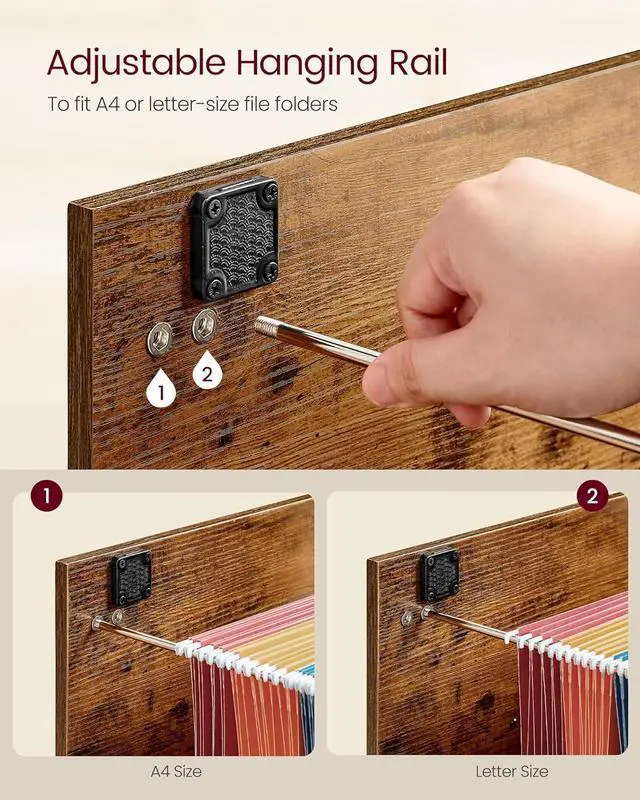 Adjustable Hanging Rail

To fit A4 or letter-size file folders

1

2

1

2

A4 Size

Letter Size