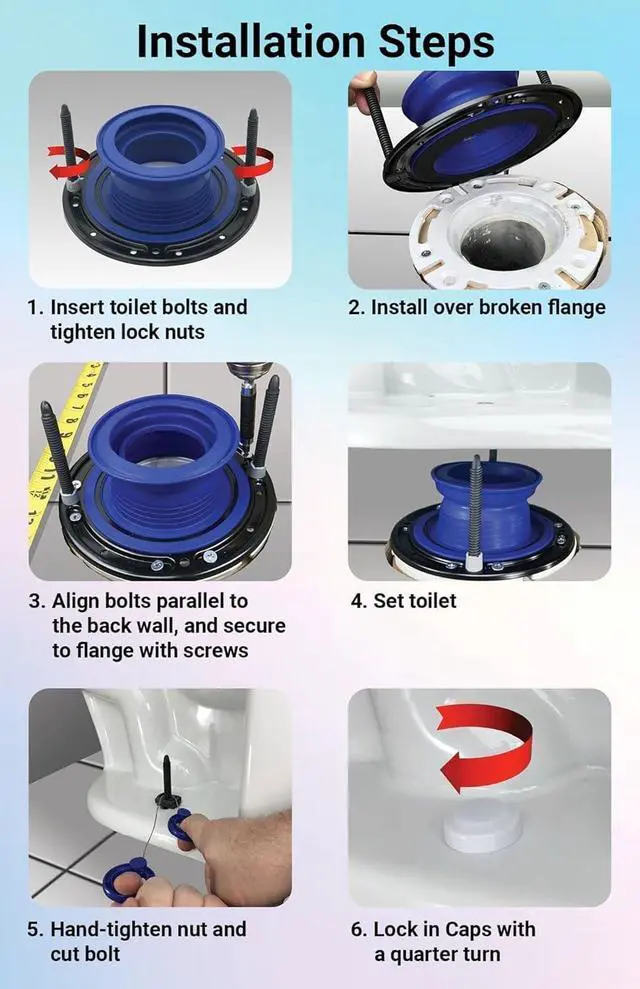 Installation Steps

1. Insert toilet bolts and tighten lock nuts

2. Install over broken flange

3. Align bolts parallel to the back wall, and secure to flange with screws

4. Set toilet

5. Hand-tighten nut and cut bolt

6. Lock in Caps with a quarter turn