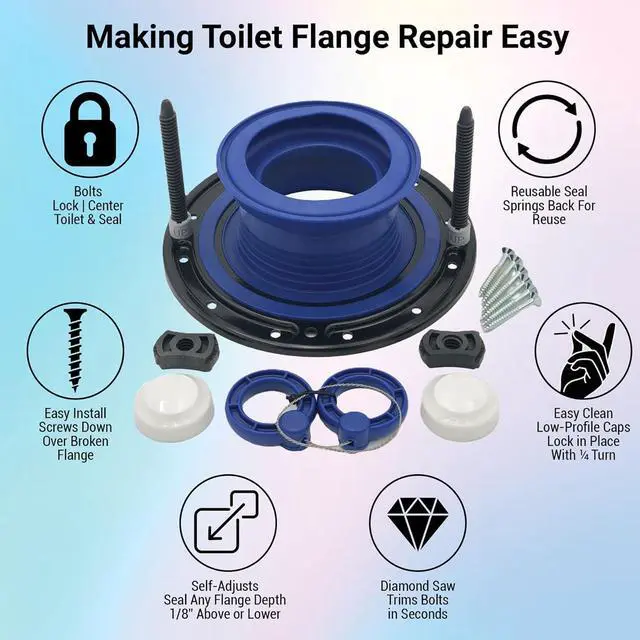 Making Toilet Flange Repair Easy

Bolts
Lock | Center
Toilet & Seal

Reusable Seal
Springs Back For
Reuse

UP

UP

Easy Install
Screws Down
Over Broken
Flange

Easy Clean
Low-Profile Caps
Lock in Place
With ¼ Turn

Self-Adjusts
Seal Any Flange Depth
1/8" Above or Lower

Diamond Saw
Trims Bolts
in Seconds