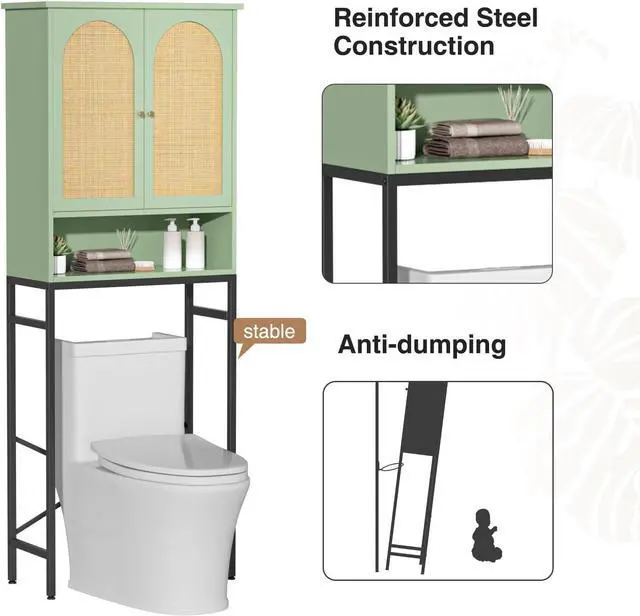 Reinforced Steel Construction

stable

Anti-dumping