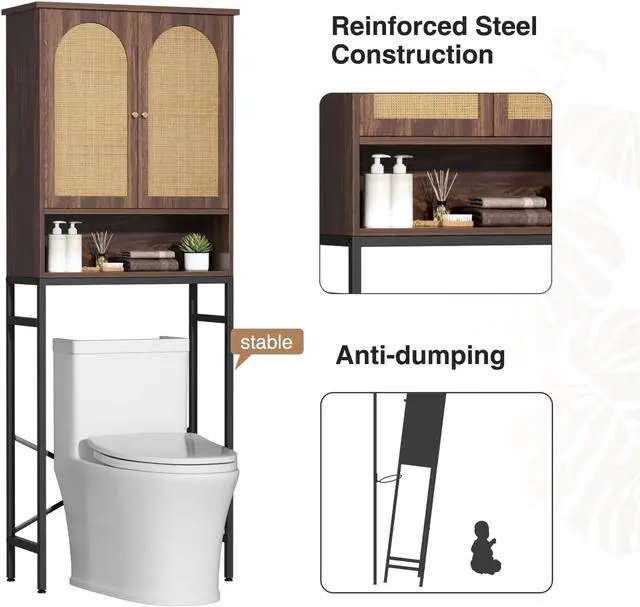 Reinforced Steel Construction

stable

Anti-dumping